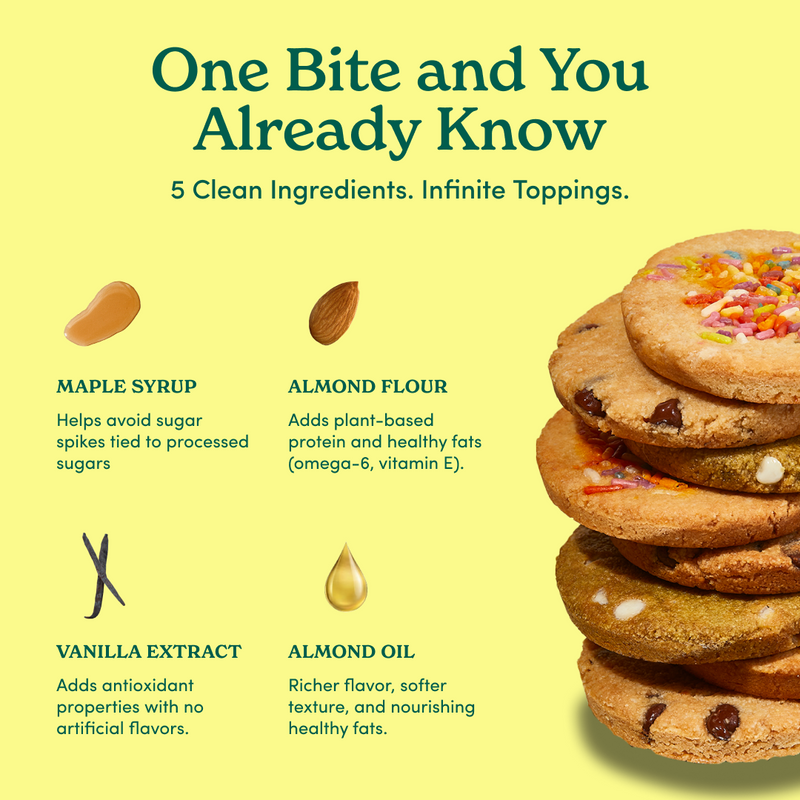 One Bite and You Already Know

5 Clean Ingredients. Infinite Toppings.

MAPLE SYRUP

Helps avoid sugar spikes tied to processed sugars

ALMOND FLOUR

Adds plant-based protein and healthy fats (omega-6, vitamin E).

VANILLA EXTRACT

Adds antioxidant properties with no artificial flavors.

ALMOND OIL

Richer flavor, softer texture, and nourishing healthy fats.